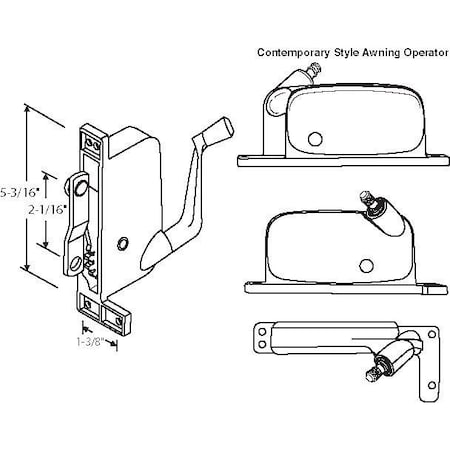 Contemporary Style Awning Operator

5-3/16"

2-1/16"

1-3/8"